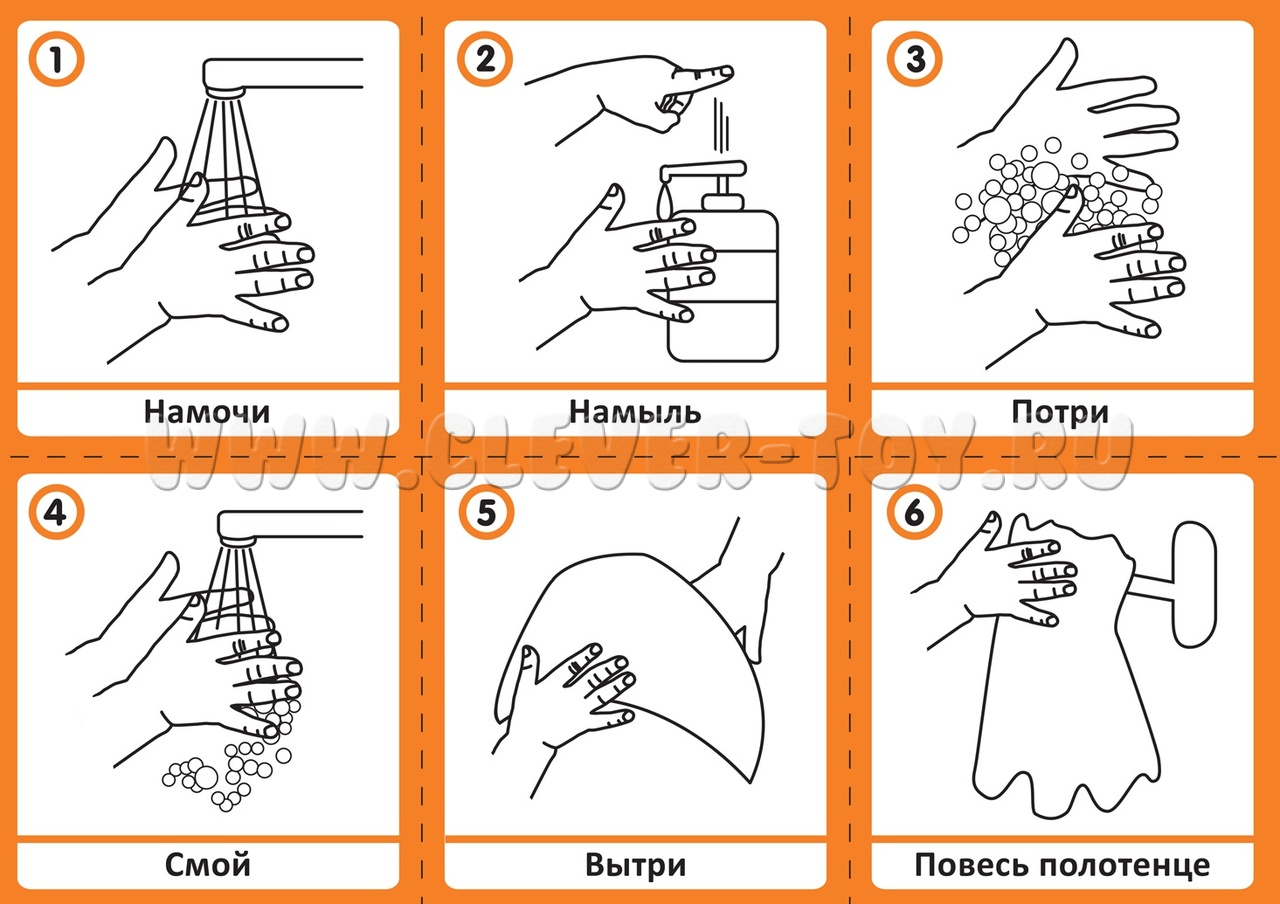 1
Намочи

2
Намыль

3
Потри

WWW.CLEVER-TOY.RU

4
Смой

5
Вытри

6
Повесь полотенце