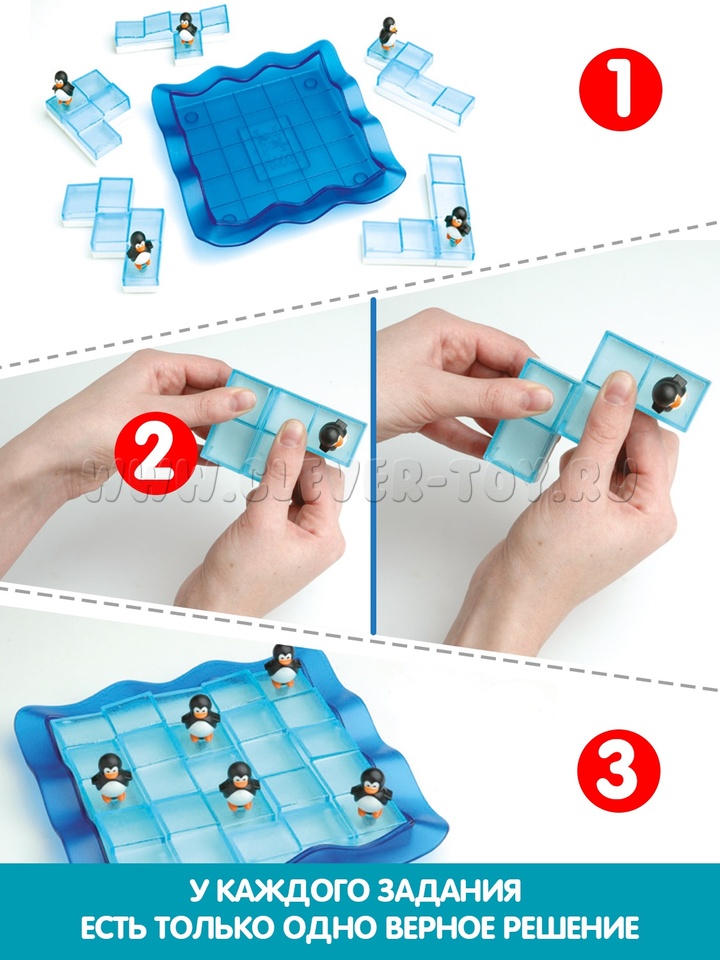 1

2

WWW.CLEVER-TOY.RU

3

У КАЖДОГО ЗАДАНИЯ
ЕСТЬ ТОЛЬКО ОДНО ВЕРНОЕ РЕШЕНИЕ